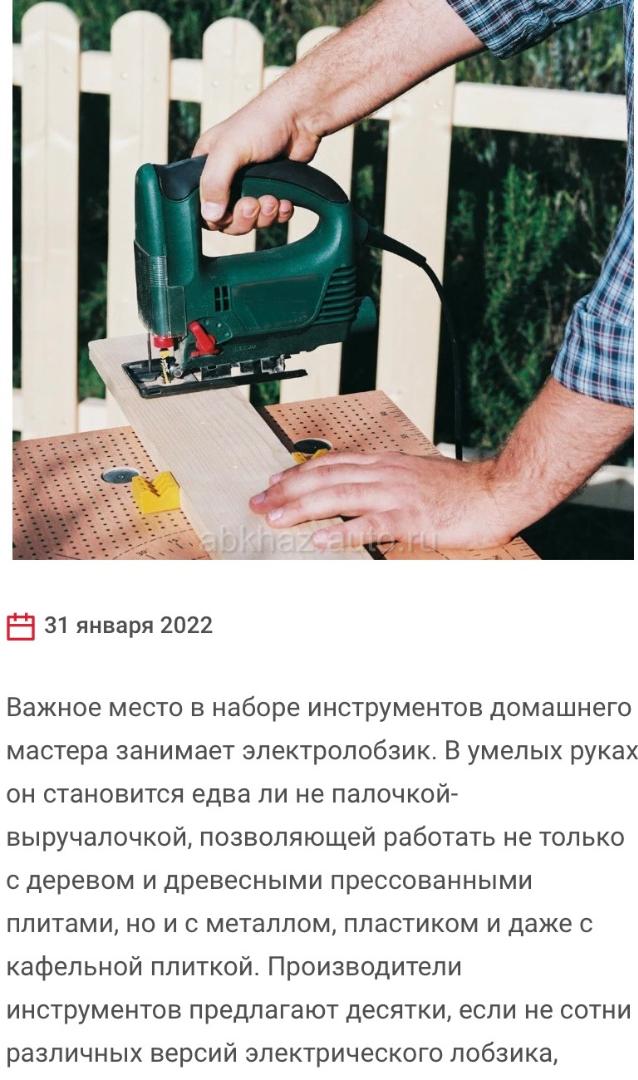 abkhaz-auto.ru

31 января 2022

Важное место в наборе инструментов домашнего мастера занимает электролобзик. В умелых руках он становится едва ли не палочкой-выручалочкой, позволяющей работать не только с деревом и древесными прессованными плитами, но и с металлом, пластиком и даже с кафельной плиткой. Производители инструментов предлагают десятки, если не сотни различных версий электрического лобзика,