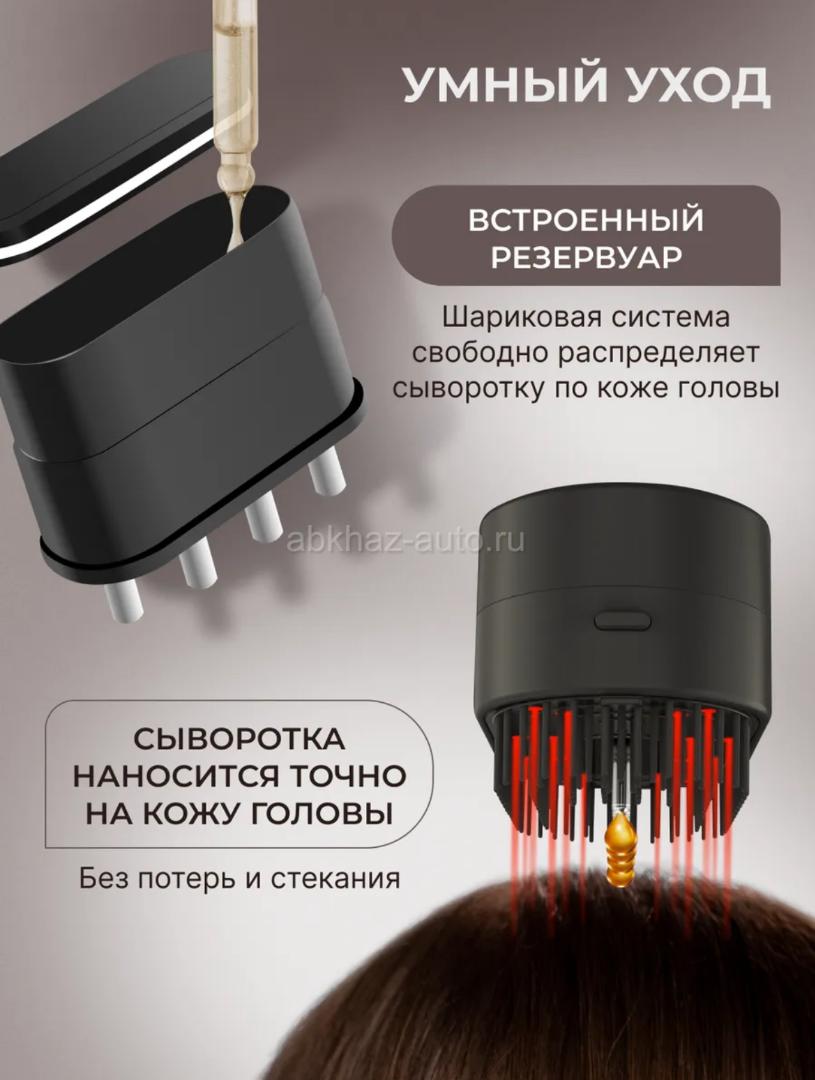 УМНЫЙ УХОД

ВСТРОЕННЫЙ РЕЗЕРВУАР

Шариковая система свободно распределяет сыворотку по коже головы

abkhaz-auto.ru

СЫВОРОТКА НАНОСИТСЯ ТОЧНО НА КОЖУ ГОЛОВЫ

Без потерь и стекания