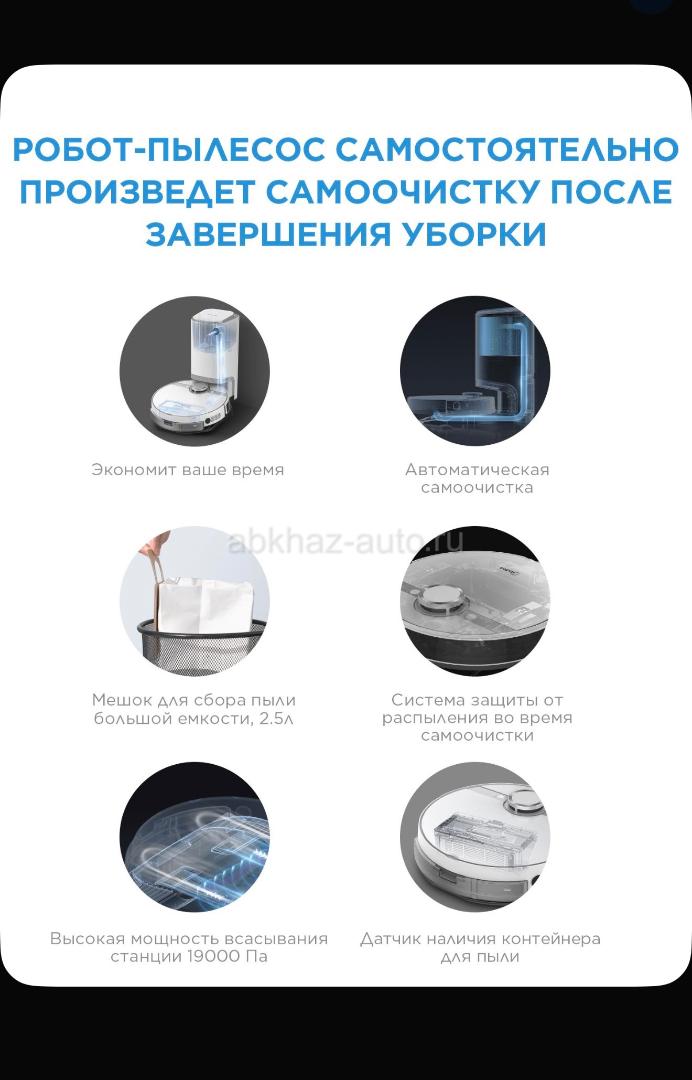 РОБОТ-ПЫЛЕСОС САМОСТОЯТЕЛЬНО ПРОИЗВЕДЕТ САМООЧИСТКУ ПОСЛЕ ЗАВЕРШЕНИЯ УБОРКИ

Экономит ваше время

Автоматическая самоочистка

abkhaz-auto.ru

Мешок для сбора пыли большой емкости, 2.5л

Система защиты от распыления во время самоочистки

Высокая мощность всасывания станции 19000 Па

Датчик наличия контейнера для пыли