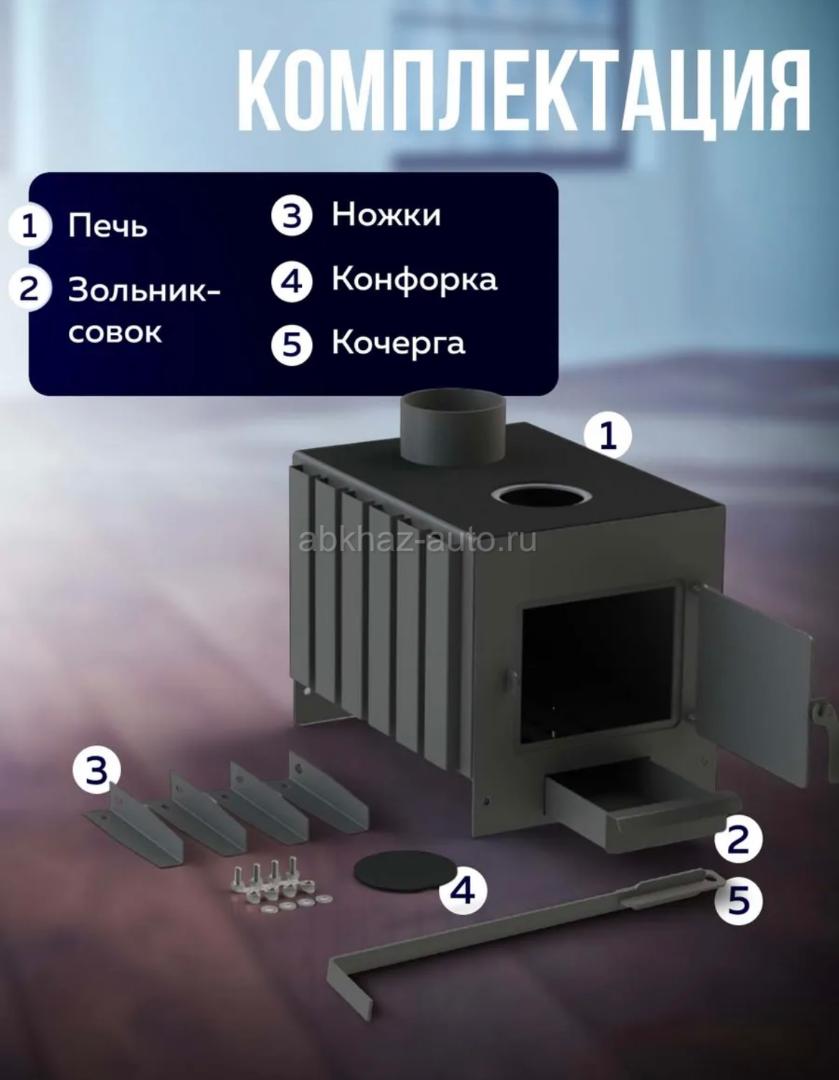 КОМПЛЕКТАЦИЯ

1 Печь

2 Зольник-совок

3 Ножки

4 Конфорка

5 Кочерга

1

abkhaz-auto.ru

3

2

4

5