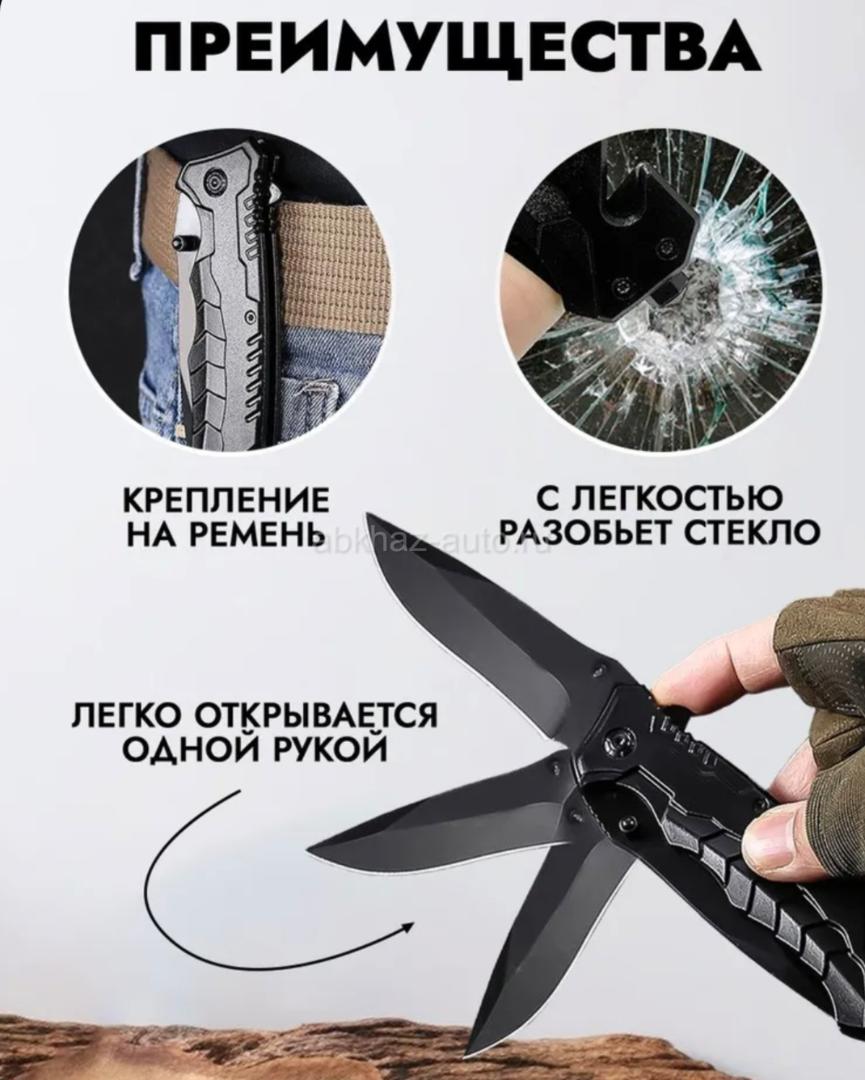 ПРЕИМУЩЕСТВА

КРЕПЛЕНИЕ НА РЕМЕНЬ

С ЛЕГКОСТЬЮ РАЗОБЬЕТ СТЕКЛО

abkhaz-auto.ru

ЛЕГКО ОТКРЫВАЕТСЯ ОДНОЙ РУКОЙ